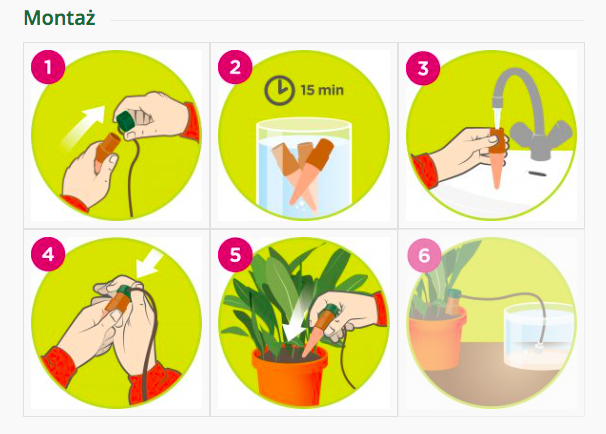 Montaż

1

2

15 min

3

4

5

6