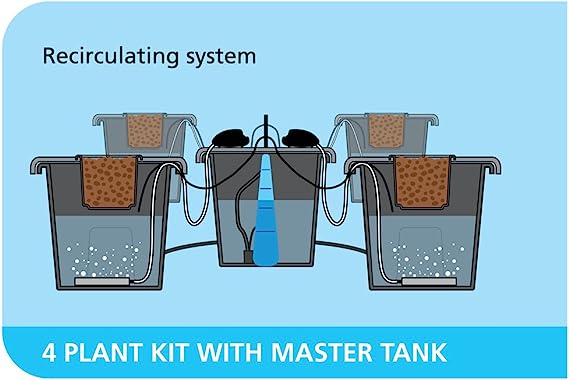 Recirculating system

4 PLANT KIT WITH MASTER TANK