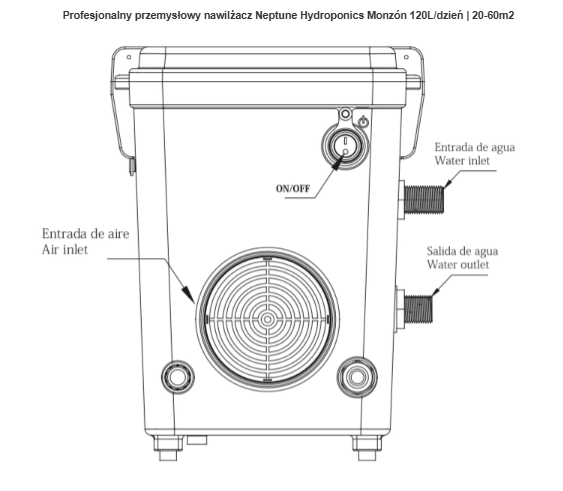 Profesjonalny przemysłowy nawilżacz Neptune Hydroponics Monzón 120L/dzień | 20-60m2

Entrada de agua
Water inlet

ON/OFF

Entrada de aire
Air inlet

Salida de agua
Water outlet