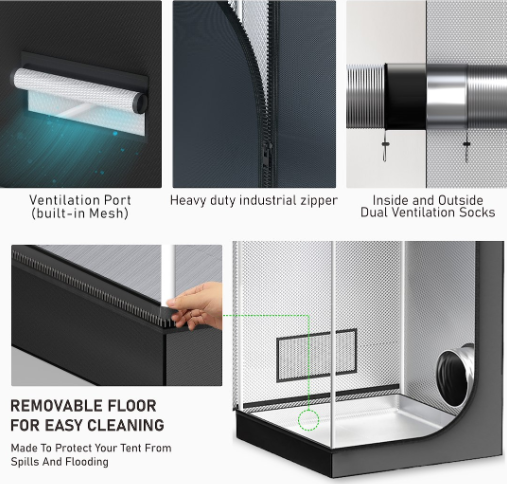 Ventilation Port
(built-in Mesh)

Heavy duty industrial zipper

Inside and Outside
Dual Ventilation Socks

REMOVABLE FLOOR
FOR EASY CLEANING

Made To Protect Your Tent From Spills And Flooding