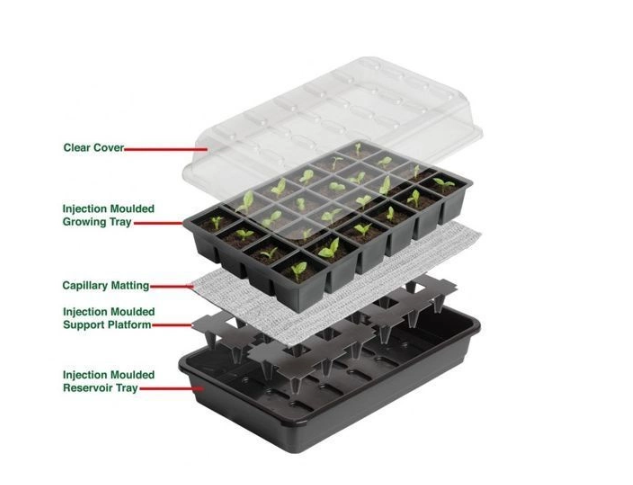 Clear Cover

Injection Moulded
Growing Tray

Capillary Matting

Injection Moulded
Support Platform

Injection Moulded
Reservoir Tray