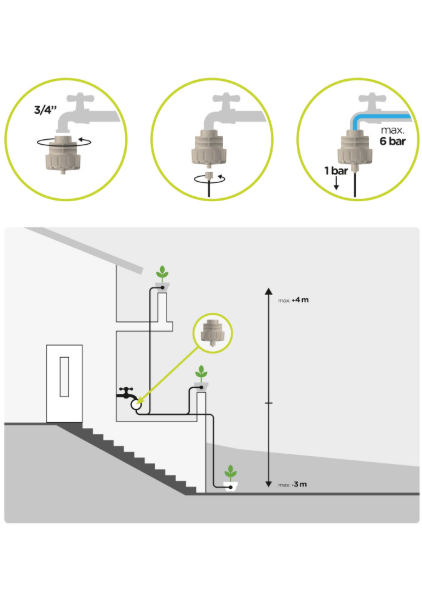 3/4"

max.
6 bar

1 bar

max. +4 m

max. -3 m